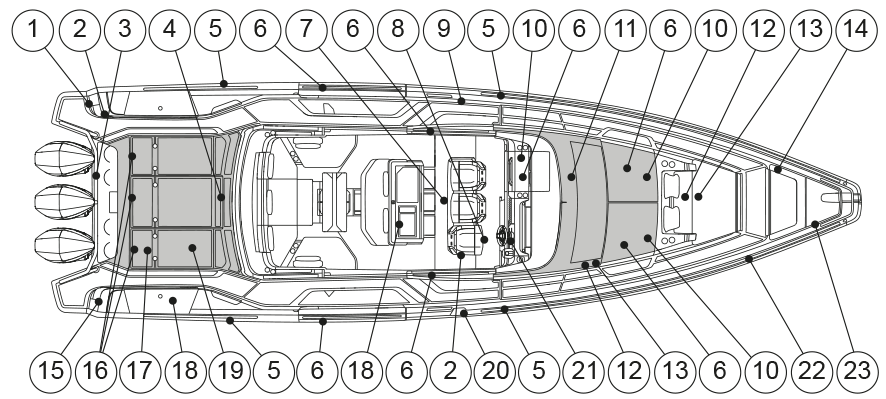 1 2 3 4 5 6 7 6 8 9 5 10 6 11 6 10 12 13 14

15 16 17 18 19 5 6 18 6 2 20 5 21 12 13 6 10 22 23